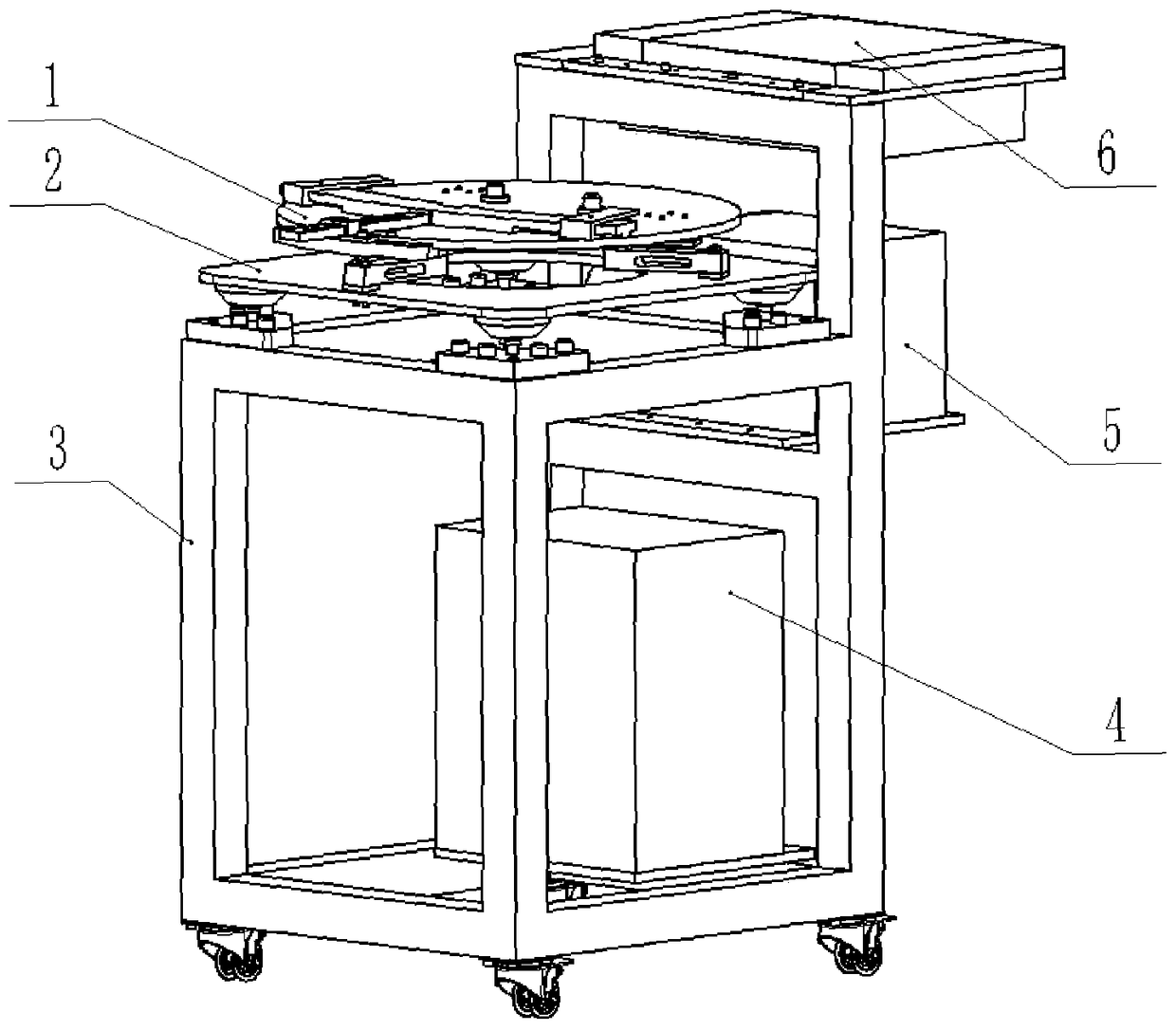 1
2
6
3
5
4