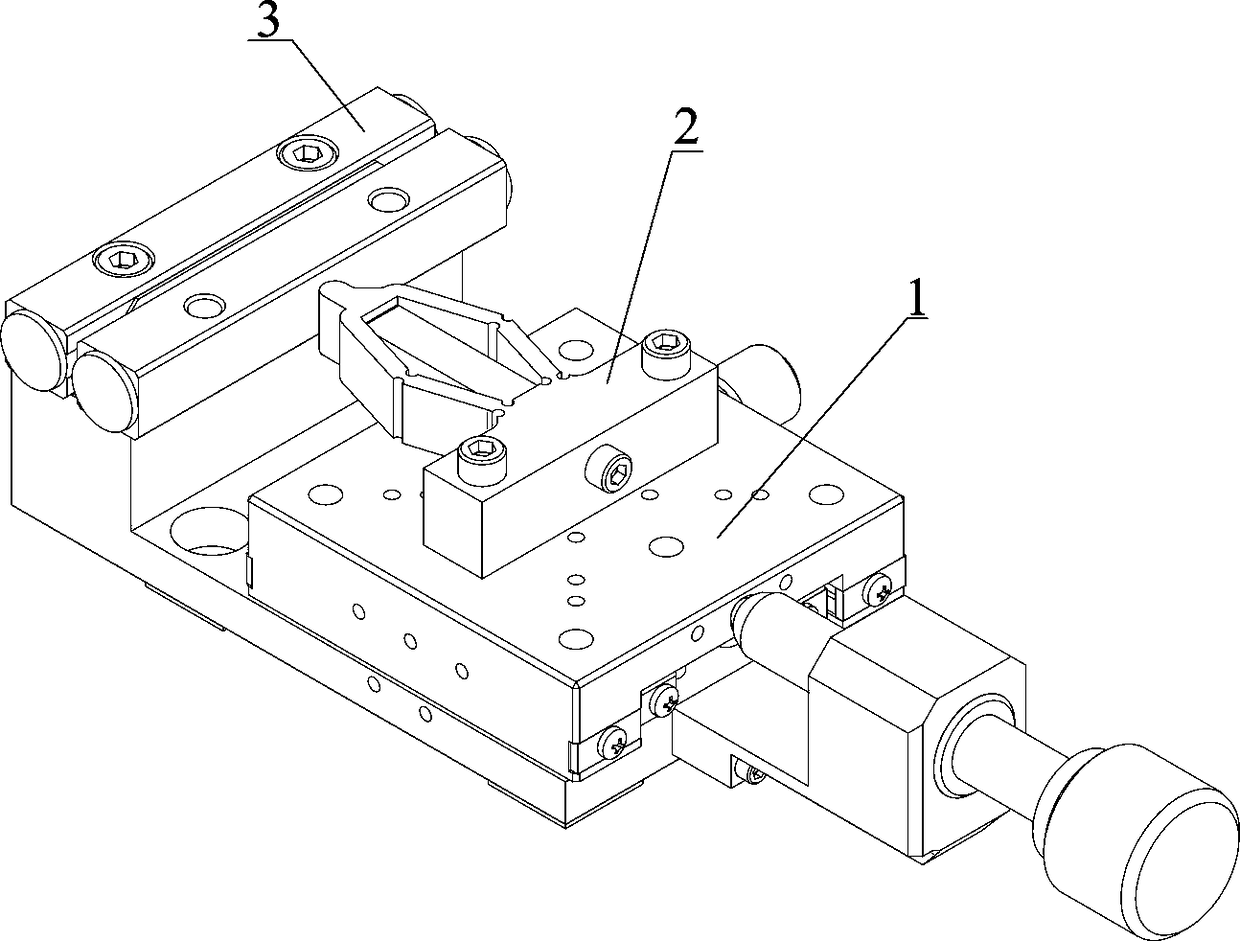 3

2

1