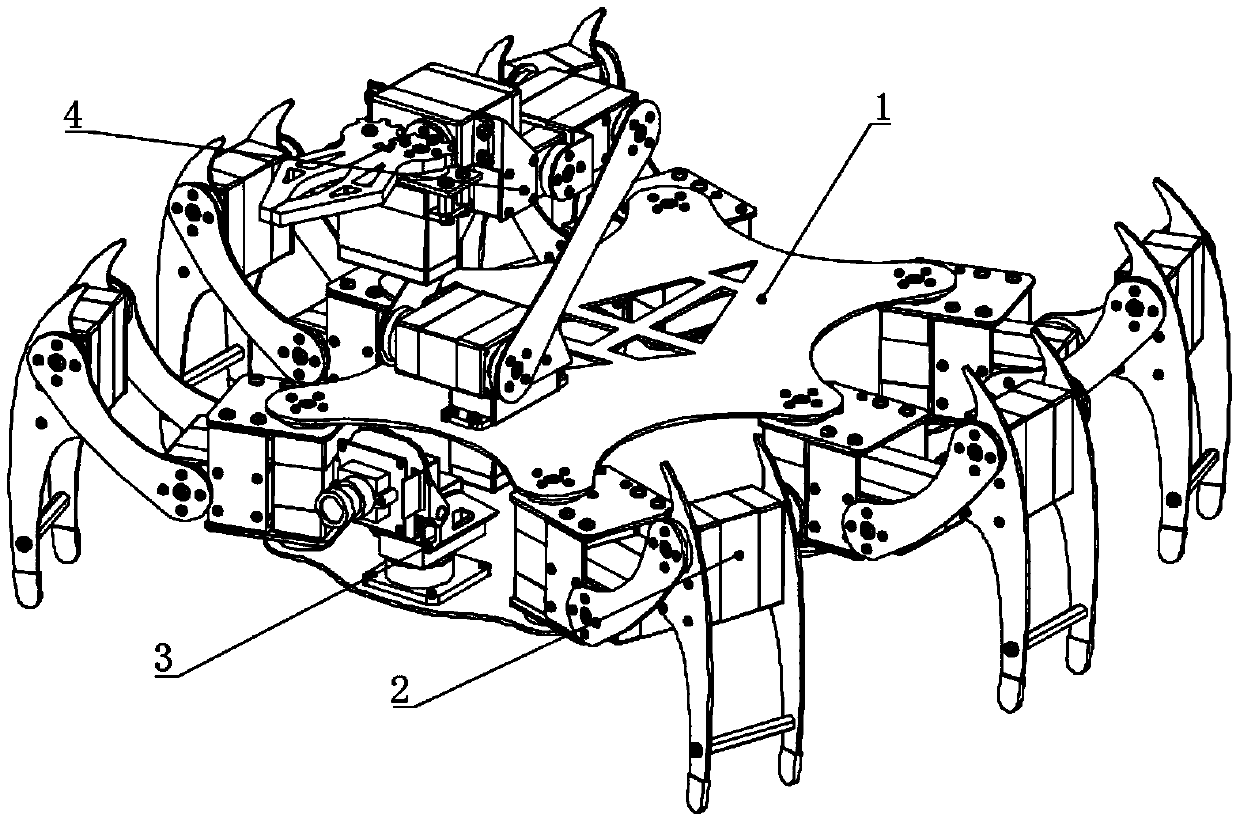 4
1
3
2