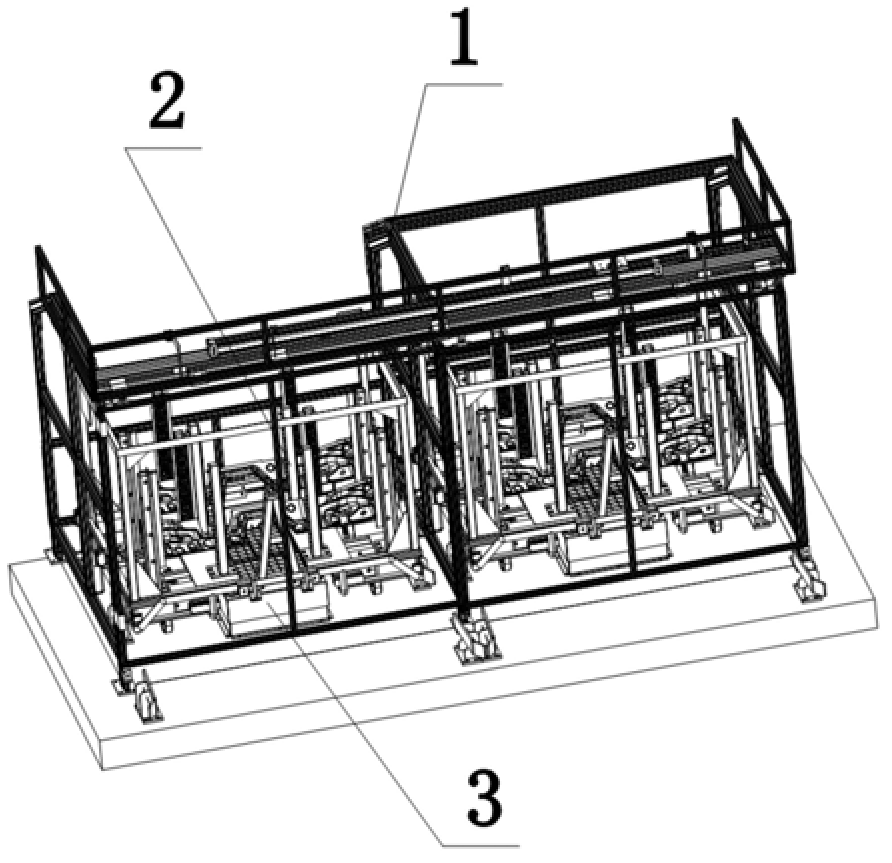 1
2
3