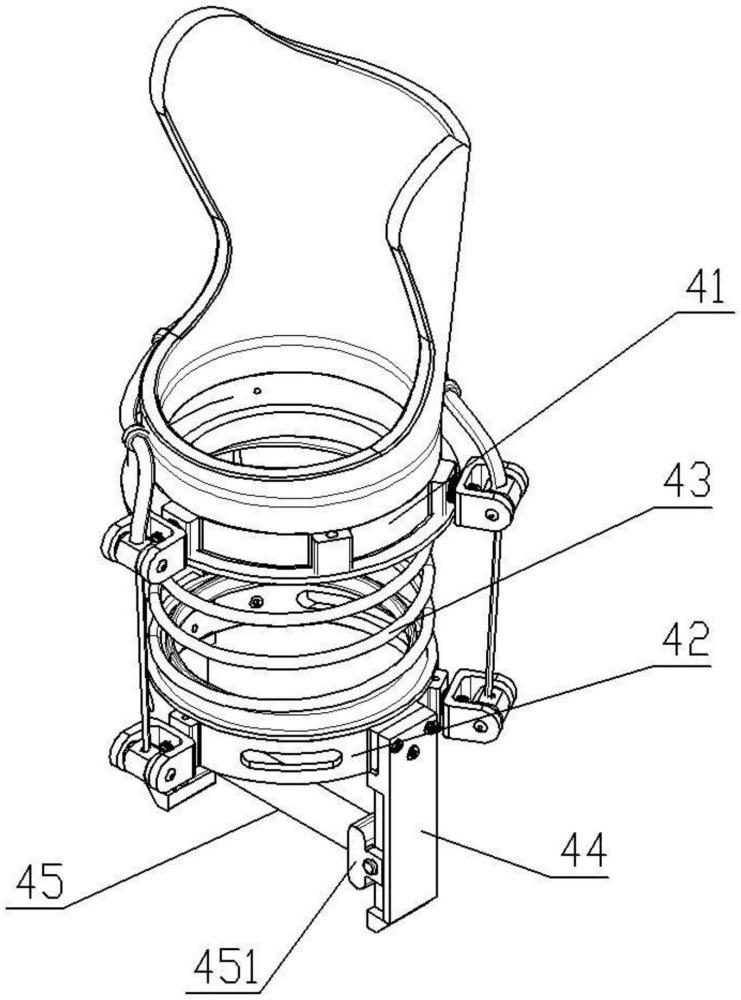 41
43
42
44
45
451