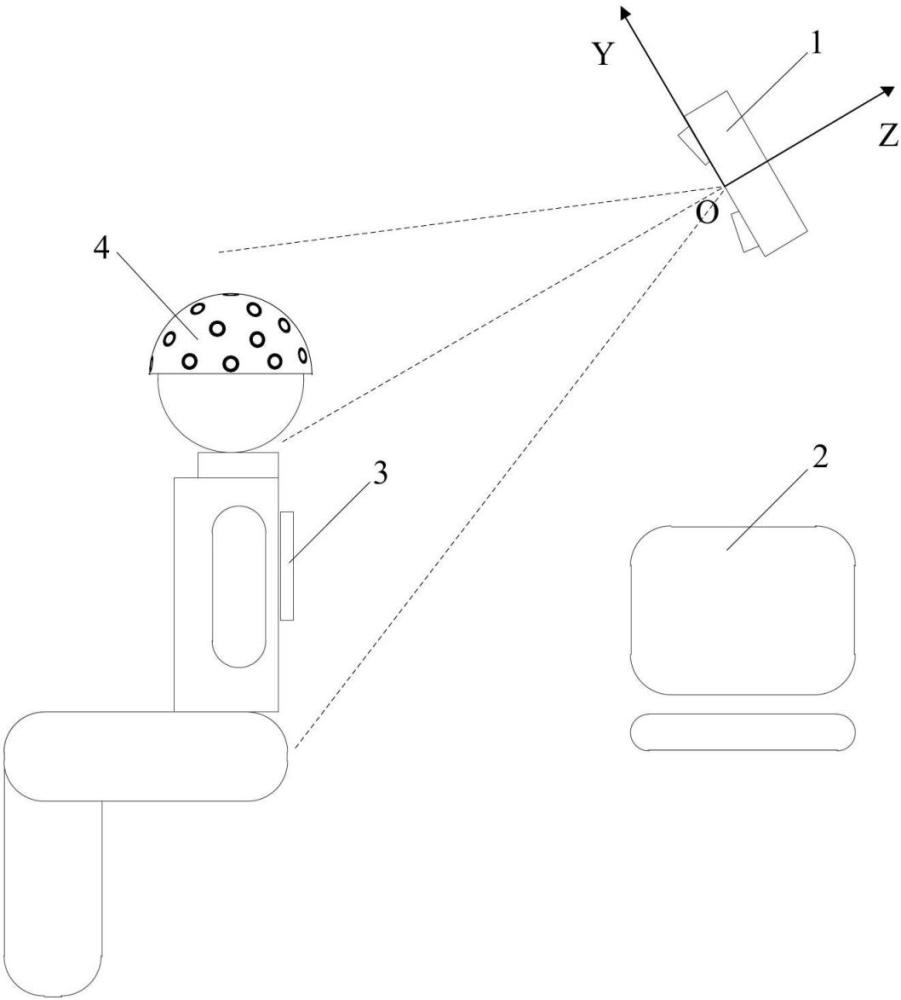 Y
1
Z
O
4
3
2