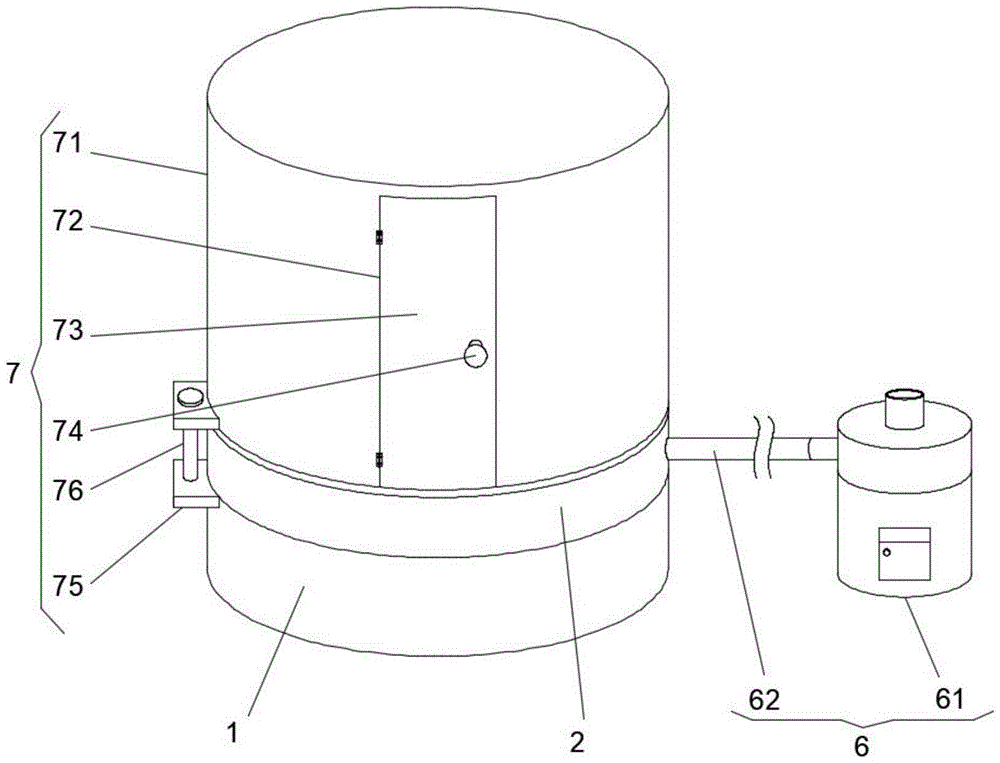 71
72
73
7
74
76
75
1
2
62
61
6