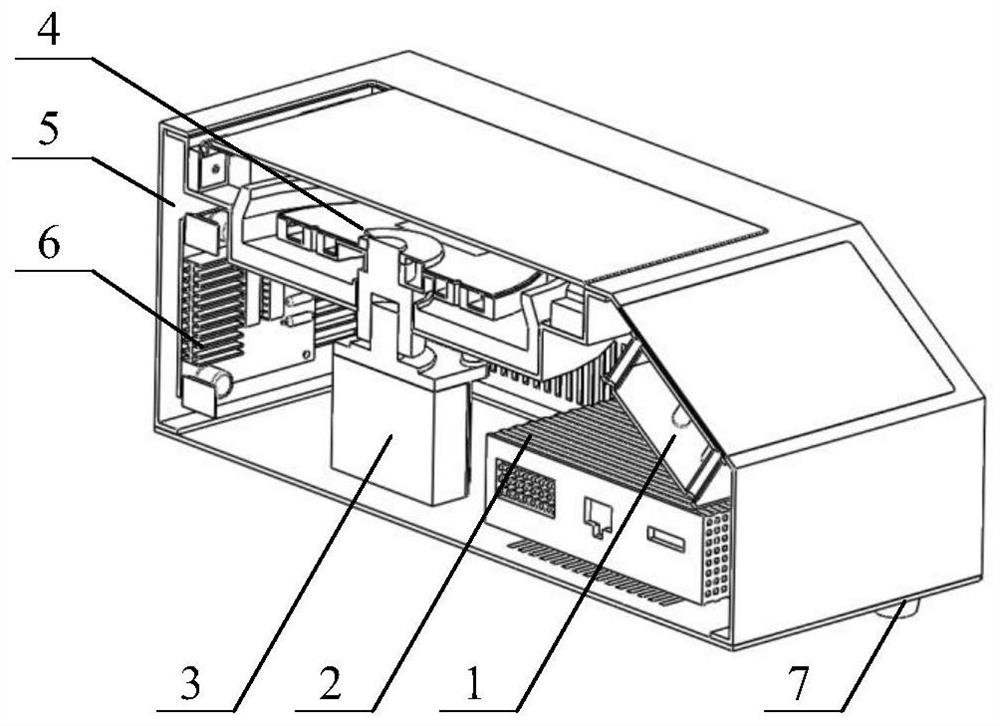 4
5
6
3
2
1
7